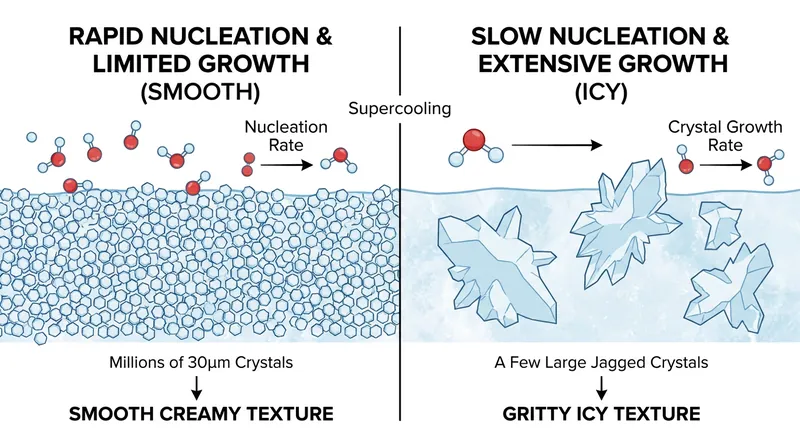 RAPID NUCLEATION & LIMITED GROWTH (SMOOTH)

Nucleation Rate

Millions of 30µm Crystals

SMOOTH CREAMY TEXTURE

Supercooling

SLOW NUCLEATION & EXTENSIVE GROWTH (ICY)

Crystal Growth Rate

A Few Large Jagged Crystals

GRITTY ICY TEXTURE