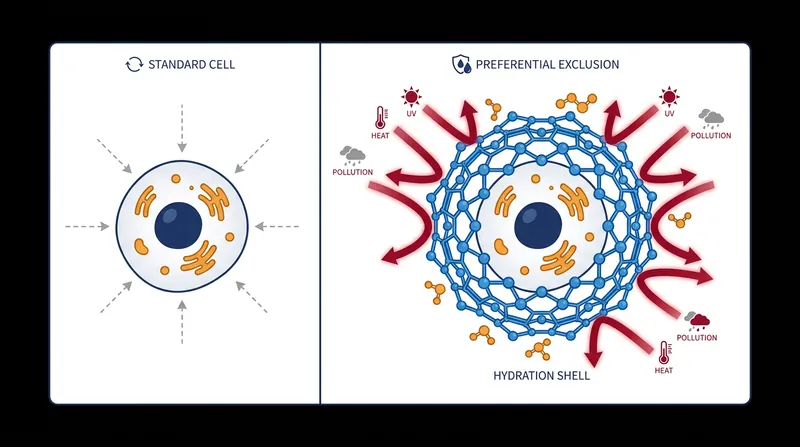 STANDARD CELL

PREFERENTIAL EXCLUSION

HEAT

UV

POLLUTION

UV

POLLUTION

POLLUTION

HEAT

HYDRATION SHELL