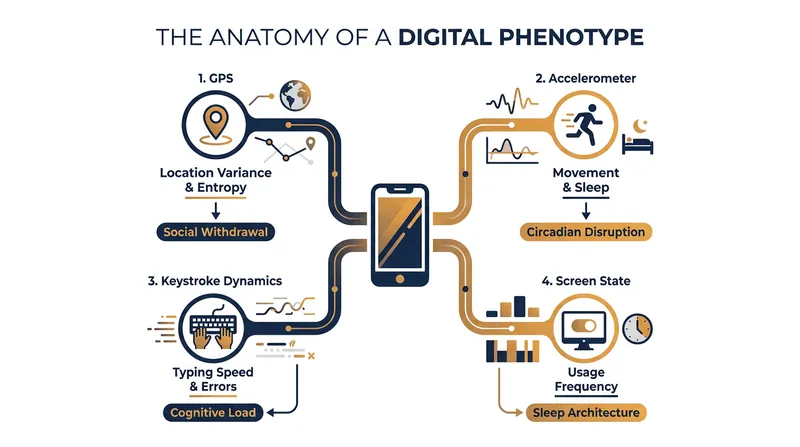 THE ANATOMY OF A DIGITAL PHENOTYPE

1. GPS

Location Variance & Entropy

Social Withdrawal

2. Accelerometer

Movement & Sleep

Circadian Disruption

3. Keystroke Dynamics

Typing Speed & Errors

Cognitive Load

4. Screen State

Usage Frequency

Sleep Architecture