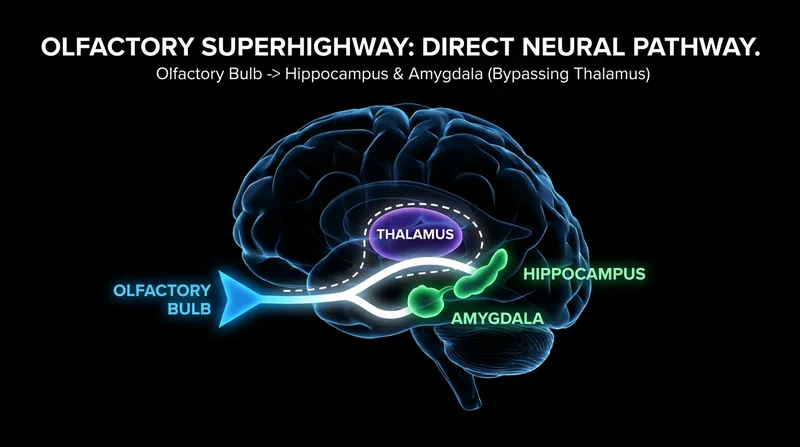 OLFACTORY SUPERHIGHWAY: DIRECT NEURAL PATHWAY.
Olfactory Bulb -> Hippocampus & Amygdala (Bypassing Thalamus)

THALAMUS

OLFACTORY BULB

HIPPOCAMPUS

AMYGDALA