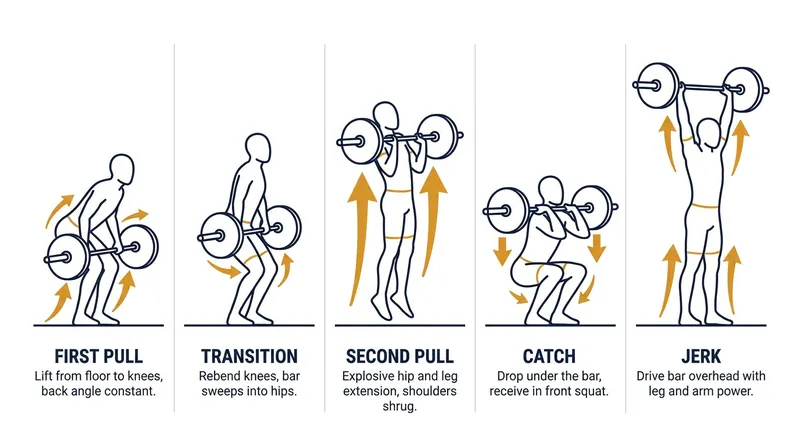 FIRST PULL
Lift from floor to knees, back angle constant.

TRANSITION
Rebend knees, bar sweeps into hips.

SECOND PULL
Explosive hip and leg extension, shoulders shrug.

CATCH
Drop under the bar, receive in front squat.

JERK
Drive bar overhead with leg and arm power.