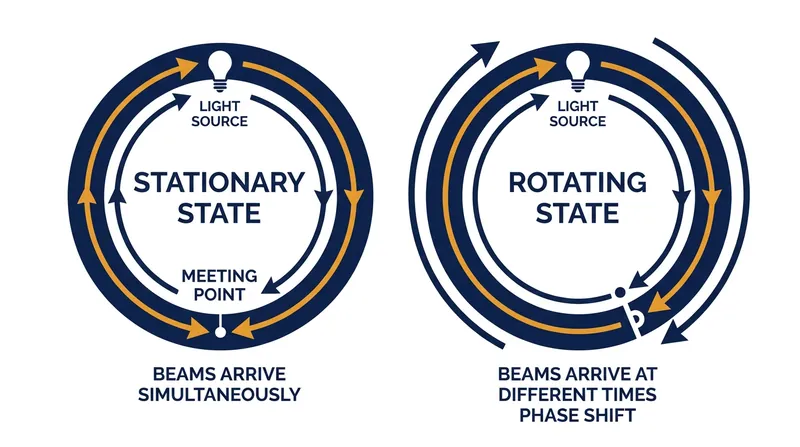 LIGHT SOURCE

STATIONARY STATE

MEETING POINT

BEAMS ARRIVE SIMULTANEOUSLY

LIGHT SOURCE

ROTATING STATE

BEAMS ARRIVE AT DIFFERENT TIMES PHASE SHIFT