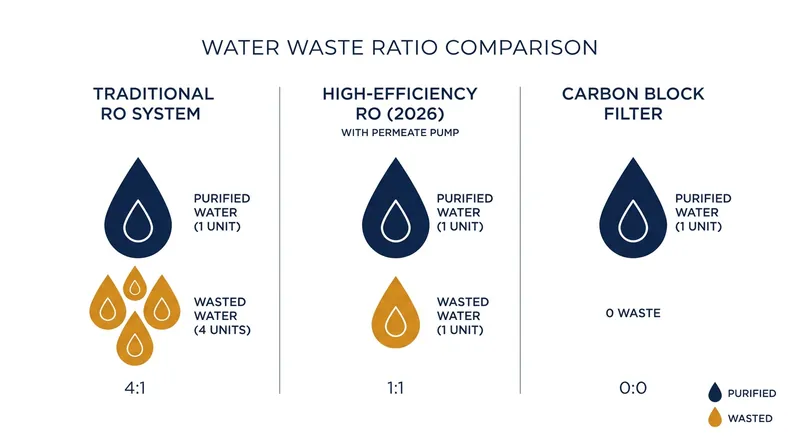 WATER WASTE RATIO COMPARISON

TRADITIONAL RO SYSTEM

PURIFIED WATER (1 UNIT)

WASTED WATER (4 UNITS)

4:1

HIGH-EFFICIENCY RO (2026)

WITH PERMEATE PUMP

PURIFIED WATER (1 UNIT)

WASTED WATER (1 UNIT)

1:1

CARBON BLOCK FILTER

PURIFIED WATER (1 UNIT)

0 WASTE

0:0

PURIFIED

WASTED