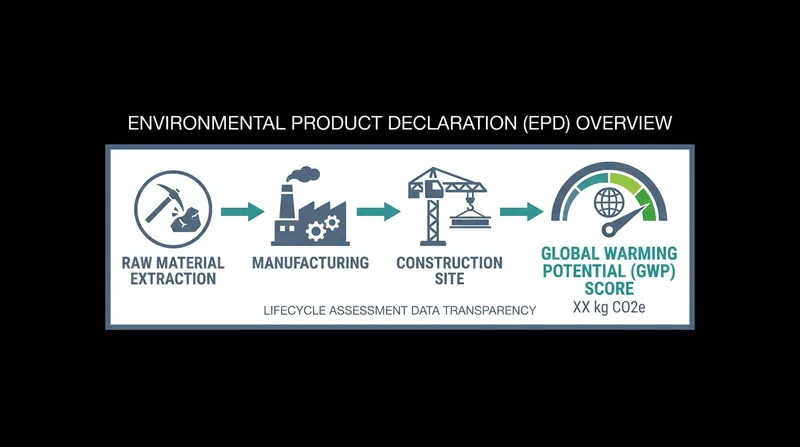 ENVIRONMENTAL PRODUCT DECLARATION (EPD) OVERVIEW

RAW MATERIAL EXTRACTION

MANUFACTURING

CONSTRUCTION SITE

GLOBAL WARMING POTENTIAL (GWP) SCORE

XX kg CO2e

LIFECYCLE ASSESSMENT DATA TRANSPARENCY