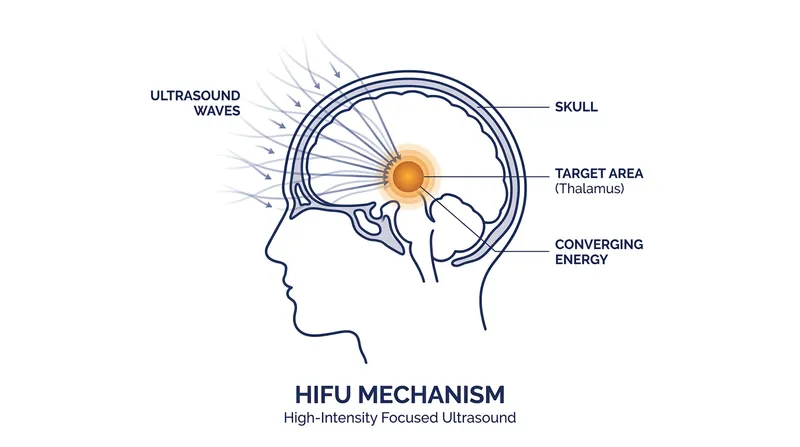 ULTRASOUND WAVES

SKULL

TARGET AREA
(Thalamus)

CONVERGING ENERGY

HIFU MECHANISM
High-Intensity Focused Ultrasound