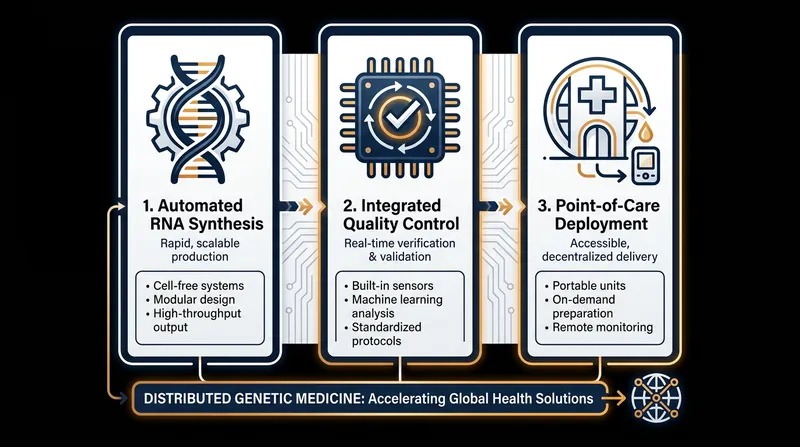 1. Automated RNA Synthesis

Rapid, scalable production

• Cell-free systems
• Modular design
• High-throughput output

2. Integrated Quality Control

Real-time verification & validation

• Built-in sensors
• Machine learning analysis
• Standardized protocols

3. Point-of-Care Deployment

Accessible, decentralized delivery

• Portable units
• On-demand preparation
• Remote monitoring

DISTRIBUTED GENETIC MEDICINE: Accelerating Global Health Solutions