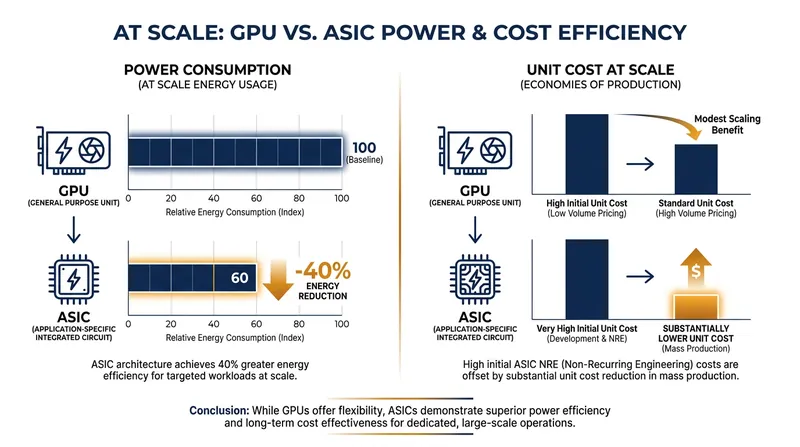 AT SCALE: GPU VS. ASIC POWER & COST EFFICIENCY

POWER CONSUMPTION
(AT SCALE ENERGY USAGE)

GPU
(GENERAL PURPOSE UNIT)

100
(Baseline)

0 20 40 60 80 100
Relative Energy Consumption (Index)

ASIC
(APPLICATION-SPECIFIC INTEGRATED CIRCUIT)

60

-40%
ENERGY REDUCTION

0 20 40 60 80 100
Relative Energy Consumption (Index)

ASIC architecture achieves 40% greater energy efficiency for targeted workloads at scale.

UNIT COST AT SCALE
(ECONOMIES OF PRODUCTION)

GPU
(GENERAL PURPOSE UNIT)

Modest Scaling Benefit

High Initial Unit Cost
(Low Volume Pricing)

Standard Unit Cost
(High Volume Pricing)

ASIC
(APPLICATION-SPECIFIC INTEGRATED CIRCUIT)

$

Very High Initial Unit Cost
(Development & NRE)

SUBSTANTIALLY LOWER UNIT COST
(Mass Production)

High initial ASIC NRE (Non-Recurring Engineering) costs are offset by substantial unit cost reduction in mass production.

Conclusion: While GPUs offer flexibility, ASICs demonstrate superior power efficiency and long-term cost effectiveness for dedicated, large-scale operations.