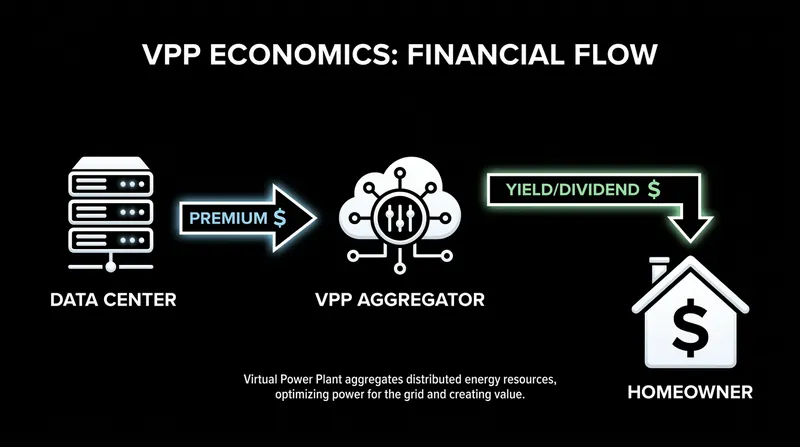 VPP ECONOMICS: FINANCIAL FLOW

DATA CENTER

PREMIUM $

VPP AGGREGATOR

YIELD/DIVIDEND $

$

HOMEOWNER

Virtual Power Plant aggregates distributed energy resources, optimizing power for the grid and creating value.