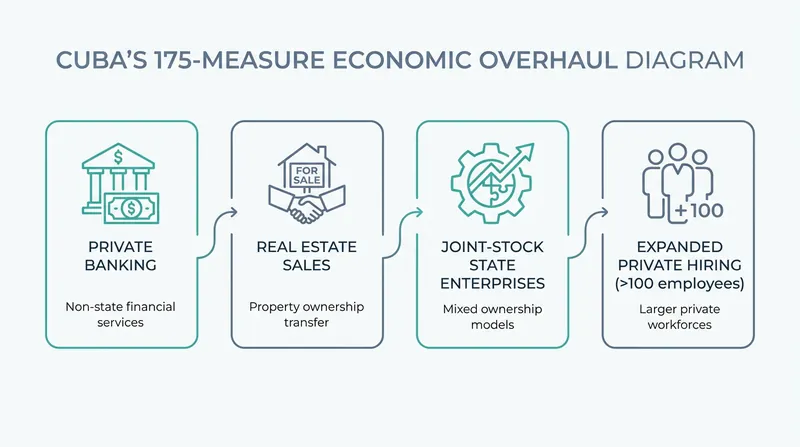 CUBA'S 175-MEASURE ECONOMIC OVERHAUL DIAGRAM

$

$

PRIVATE BANKING

Non-state financial services

FOR SALE

REAL ESTATE SALES

Property ownership transfer

JOINT-STOCK STATE ENTERPRISES

Mixed ownership models

+100

EXPANDED PRIVATE HIRING (>100 employees)

Larger private workforces