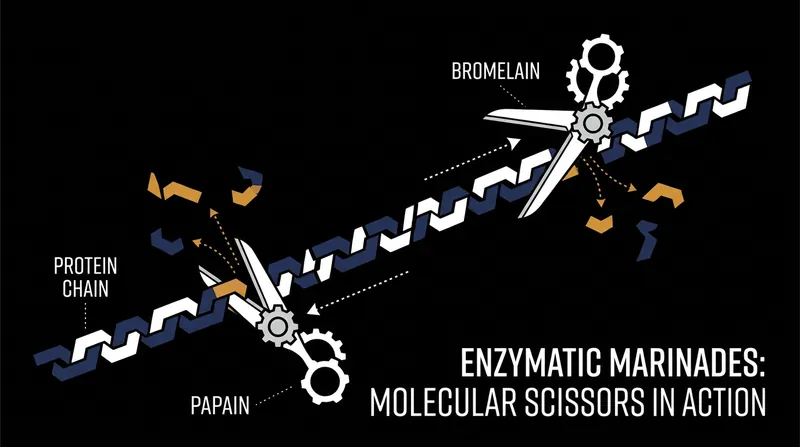 BROMELAIN

PROTEIN CHAIN

PAPAIN

ENZYMATIC MARINADES:
MOLECULAR SCISSORS IN ACTION