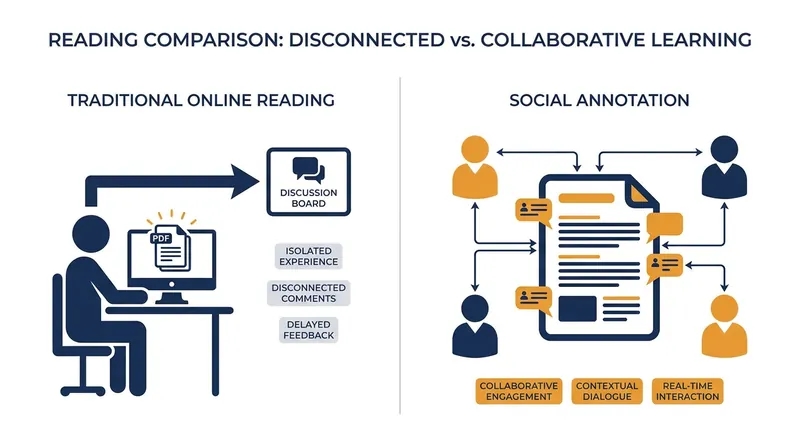 READING COMPARISON: DISCONNECTED vs. COLLABORATIVE LEARNING

TRADITIONAL ONLINE READING

DISCUSSION BOARD

PDF

ISOLATED EXPERIENCE

DISCONNECTED COMMENTS

DELAYED FEEDBACK

SOCIAL ANNOTATION

COLLABORATIVE ENGAGEMENT

CONTEXTUAL DIALOGUE

REAL-TIME INTERACTION