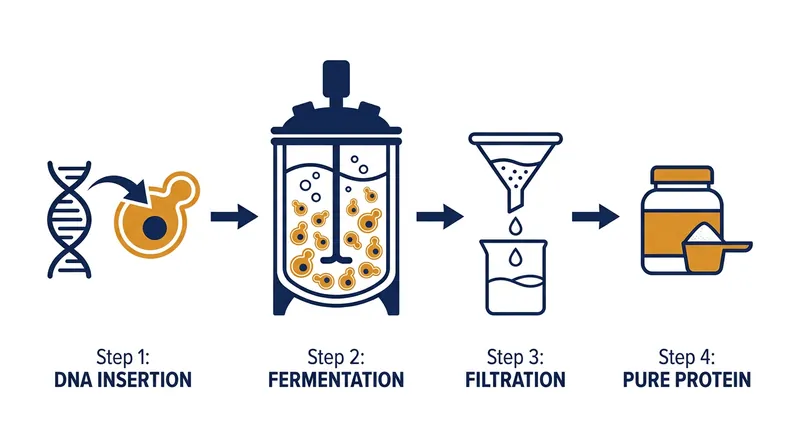 Step 1:
DNA INSERTION

Step 2:
FERMENTATION

Step 3:
FILTRATION

Step 4:
PURE PROTEIN