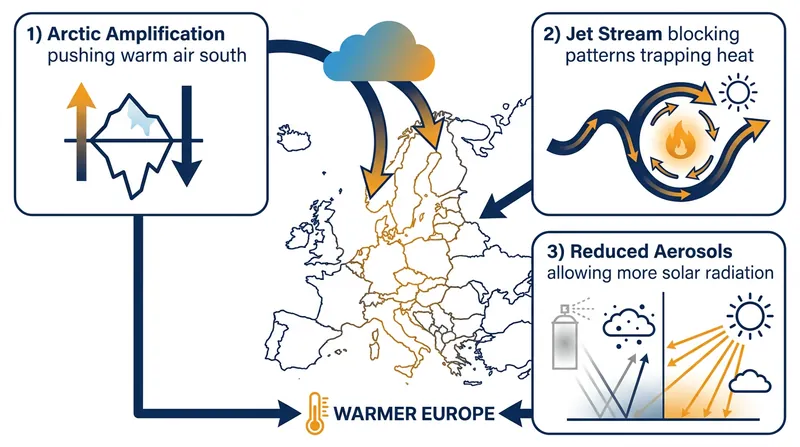 1) Arctic Amplification
pushing warm air south

2) Jet Stream blocking
patterns trapping heat

3) Reduced Aerosols
allowing more solar radiation

WARMER EUROPE