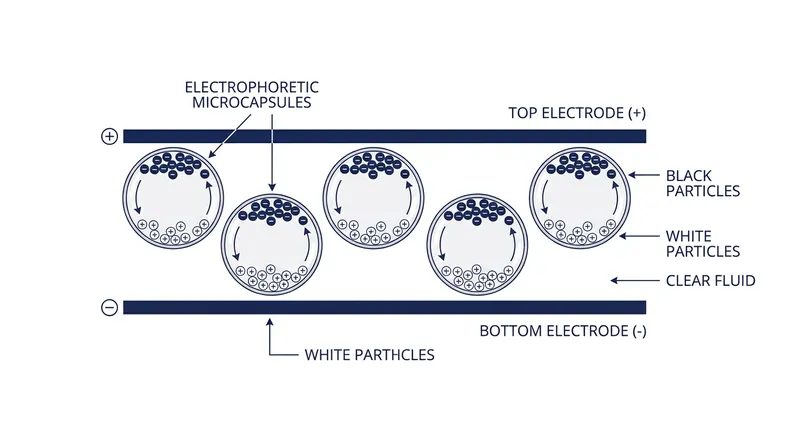 ELECTROPHORETIC MICROCAPSULES

TOP ELECTRODE (+)

+

BLACK PARTICLES

WHITE PARTICLES

CLEAR FLUID

−

BOTTOM ELECTRODE (-)

WHITE PARTHCLES