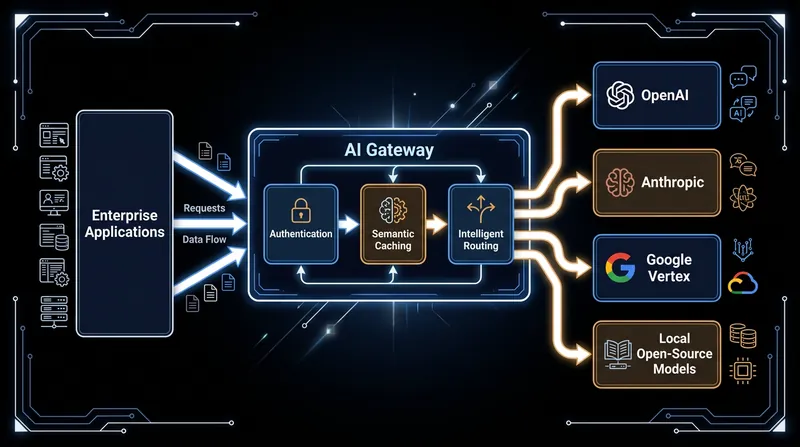 Enterprise Applications

Requests

Data Flow

AI Gateway

Authentication

Semantic Caching

Intelligent Routing

OpenAI

AI

Anthropic

Google Vertex

Local Open-Source Models