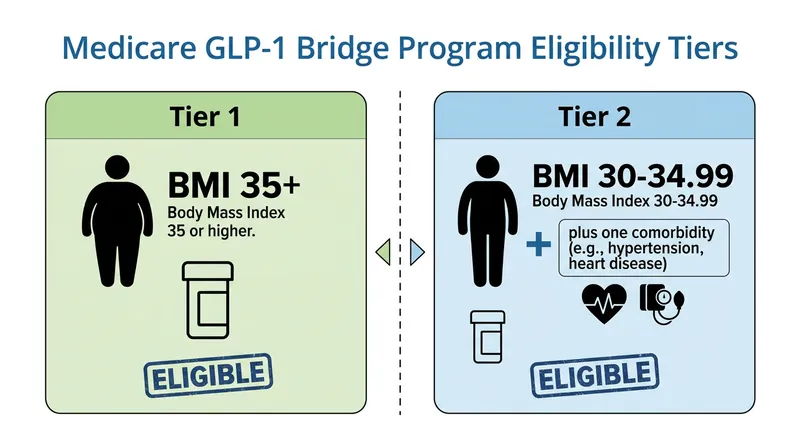 Medicare GLP-1 Bridge Program Eligibility Tiers

Tier 1

BMI 35+
Body Mass Index 35 or higher.

ELIGIBLE

Tier 2

BMI 30-34.99
Body Mass Index 30-34.99

+ plus one comorbidity (e.g., hypertension, heart disease)

ELIGIBLE