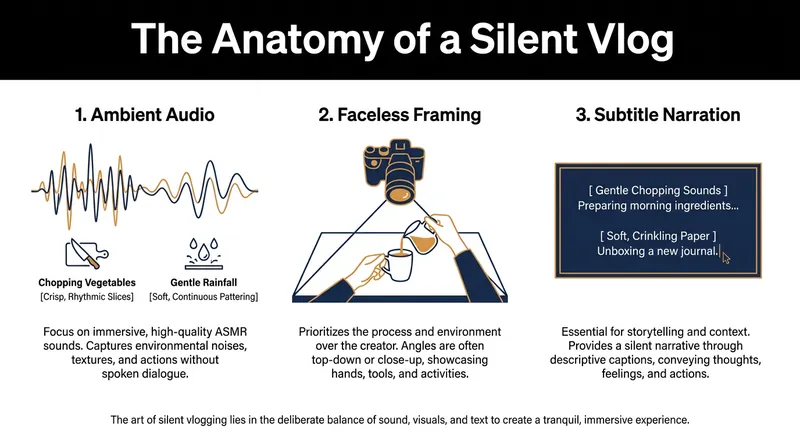 The Anatomy of a Silent Vlog

1. Ambient Audio

Chopping Vegetables
[Crisp, Rhythmic Slices]

Gentle Rainfall
[Soft, Continuous Pattering]

Focus on immersive, high-quality ASMR sounds. Captures environmental noises, textures, and actions without spoken dialogue.

2. Faceless Framing

Prioritizes the process and environment over the creator. Angles are often top-down or close-up, showcasing hands, tools, and activities.

3. Subtitle Narration

[ Gentle Chopping Sounds ]
Preparing morning ingredients...

[ Soft, Crinkling Paper ]
Unboxing a new journal.

Essential for storytelling and context. Provides a silent narrative through descriptive captions, conveying thoughts, feelings, and actions.

The art of silent vlogging lies in the deliberate balance of sound, visuals, and text to create a tranquil, immersive experience.