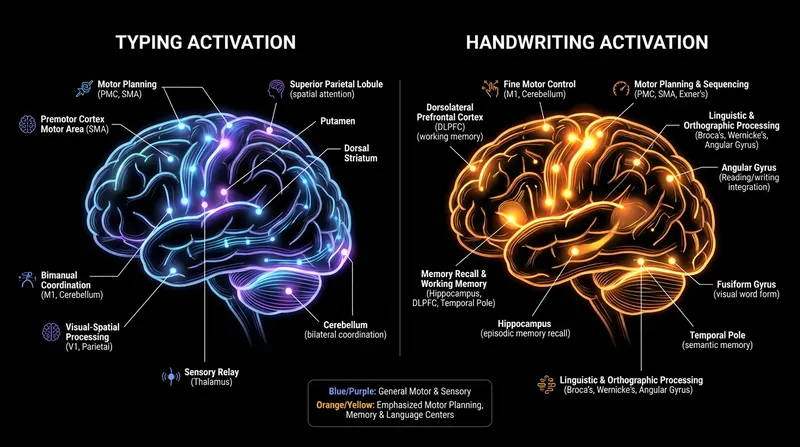 TYPING ACTIVATION

Motor Planning
(PMC, SMA)

Superior Parietal Lobule
(spatial attention)

Premotor Cortex
Motor Area (SMA)

Putamen

Dorsal
Striatum

Bimanual
Coordination
(M1, Cerebellum)

Visual-Spatial
Processing
(V1, Parietal)

Cerebellum
(bilateral coordination)

Sensory Relay
(Thalamus)

HANDWRITING ACTIVATION

Fine Motor Control
(M1, Cerebellum)

Motor Planning & Sequencing
(PMC, SMA, Exner's)

Dorsolateral
Prefrontal Cortex
(DLPFC)
(working memory)

Linguistic &
Orthographic Processing
(Broca's, Wernicke's,
Angular Gyrus)

Angular Gyrus
(Reading/writing
integration)

Memory Recall &
Working Memory
(Hippocampus,
DLPFC, Temporal Pole)

Fusiform Gyrus
(visual word form)

Hippocampus
(episodic memory recall)

Temporal Pole
(semantic memory)

Linguistic & Orthographic Processing
(Broca's, Wernicke's, Angular Gyrus)

Blue/Purple: General Motor & Sensory
Orange/Yellow: Emphasized Motor Planning,
Memory & Language Centers