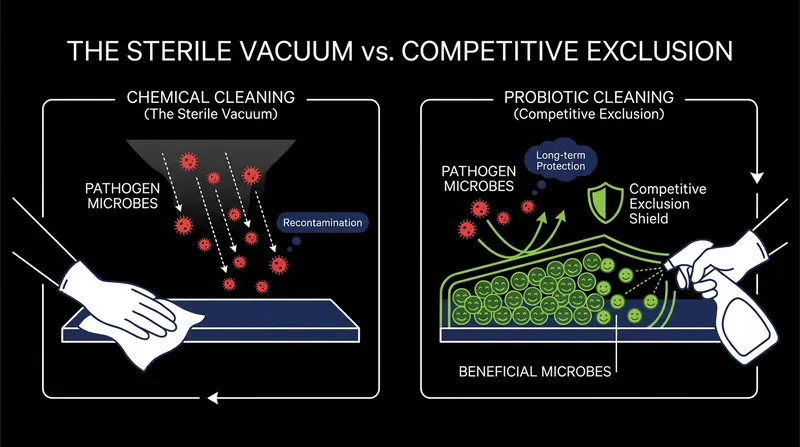 THE STERILE VACUUM vs. COMPETITIVE EXCLUSION

CHEMICAL CLEANING
(The Sterile Vacuum)

PATHOGEN MICROBES

Recontamination

PROBIOTIC CLEANING
(Competitive Exclusion)

PATHOGEN MICROBES

Long-term Protection

Competitive Exclusion Shield

BENEFICIAL MICROBES