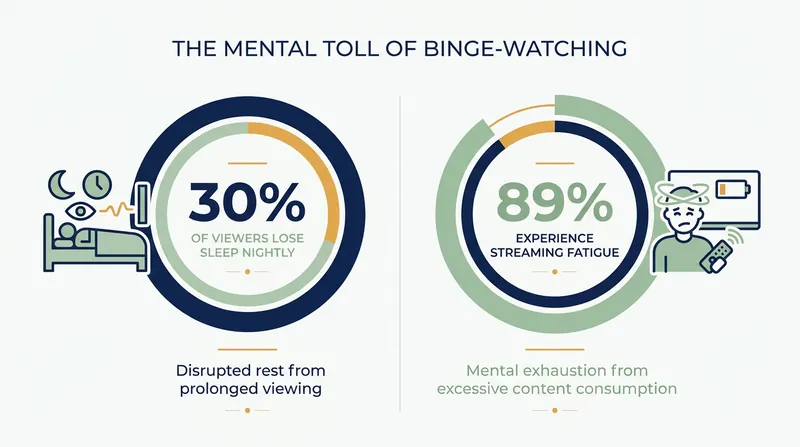 THE MENTAL TOLL OF BINGE-WATCHING

30%
OF VIEWERS LOSE SLEEP NIGHTLY

Disrupted rest from prolonged viewing

89%
EXPERIENCE STREAMING FATIGUE

Mental exhaustion from excessive content consumption