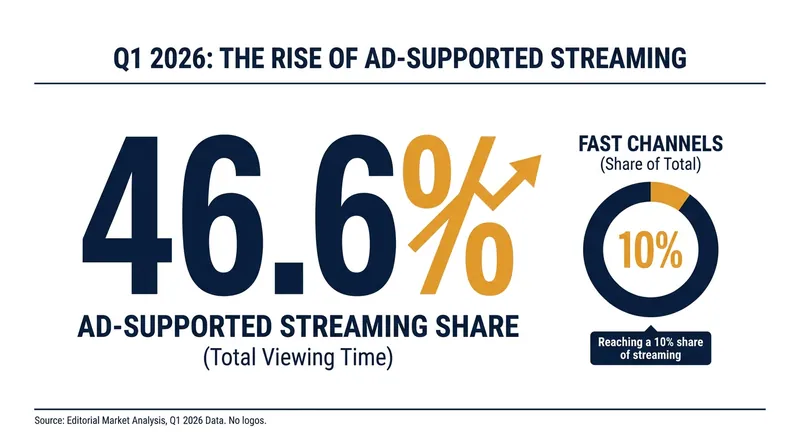 Q1 2026: THE RISE OF AD-SUPPORTED STREAMING

46.6%

AD-SUPPORTED STREAMING SHARE
(Total Viewing Time)

FAST CHANNELS
(Share of Total)

10%

Reaching a 10% share of streaming

Source: Editorial Market Analysis, Q1 2026 Data. No logos.