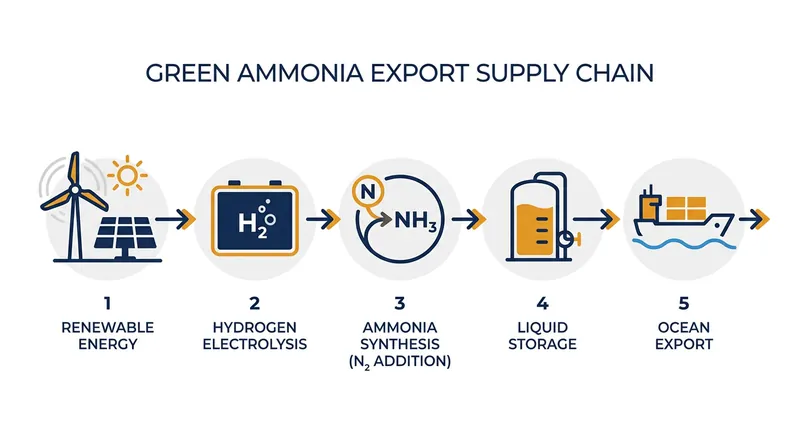 GREEN AMMONIA EXPORT SUPPLY CHAIN

$H_2O$

N

$NH_3$

1
RENEWABLE ENERGY

2
HYDROGEN ELECTROLYSIS

3
AMMONIA SYNTHESIS ($N_2$ ADDITION)

4
LIQUID STORAGE

5
OCEAN EXPORT