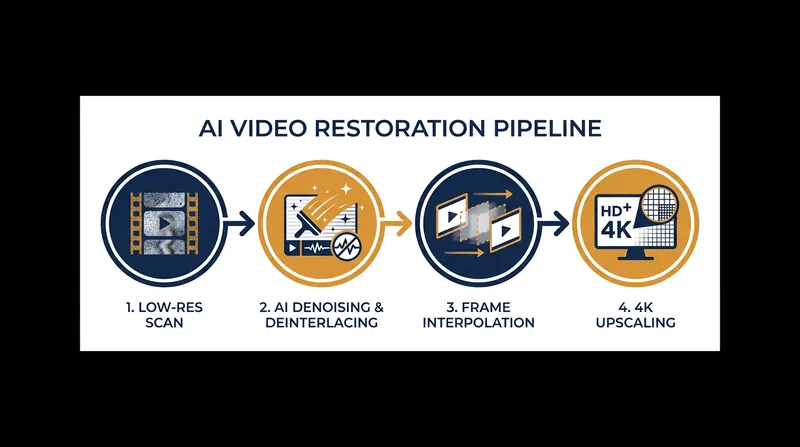 AI VIDEO RESTORATION PIPELINE

HD+
4K

1. LOW-RES SCAN

2. AI DENOISING & DEINTERLACING

3. FRAME INTERPOLATION

4. 4K UPSCALING