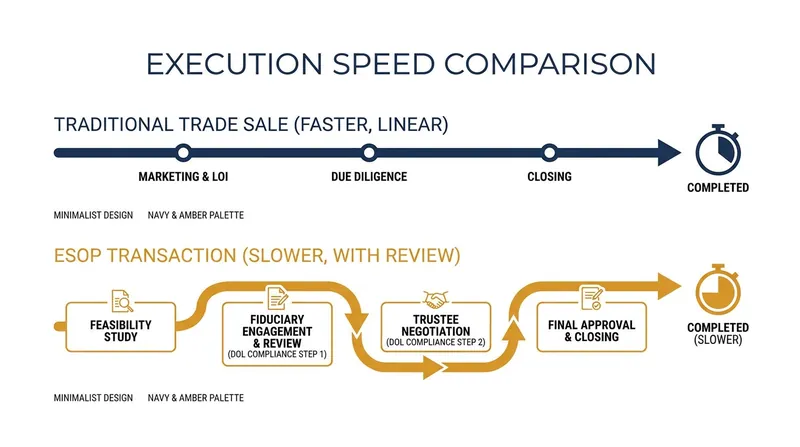 EXECUTION SPEED COMPARISON

TRADITIONAL TRADE SALE (FASTER, LINEAR)

MARKETING & LOI

DUE DILIGENCE

CLOSING

COMPLETED

MINIMALIST DESIGN

NAVY & AMBER PALETTE

ESOP TRANSACTION (SLOWER, WITH REVIEW)

FEASIBILITY STUDY

FIDUCIARY ENGAGEMENT & REVIEW
(DOL COMPLIANCE STEP 1)

TRUSTEE NEGOTIATION
(DOL COMPLIANCE STEP 2)

FINAL APPROVAL & CLOSING

COMPLETED
(SLOWER)

MINIMALIST DESIGN

NAVY & AMBER PALETTE