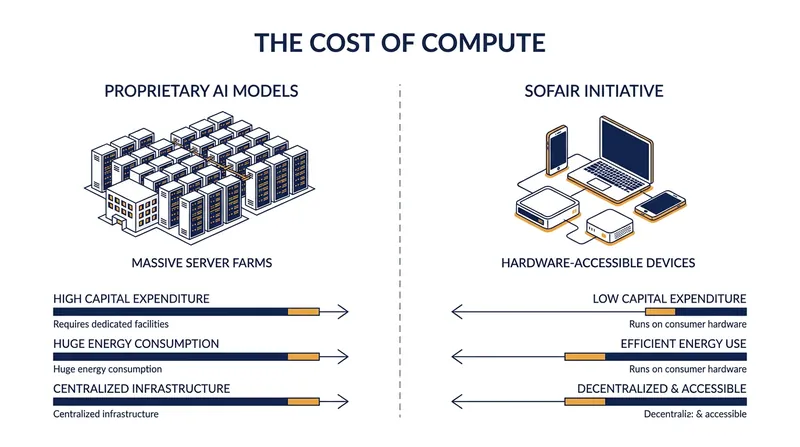 THE COST OF COMPUTE

PROPRIETARY AI MODELS

MASSIVE SERVER FARMS

HIGH CAPITAL EXPENDITURE

Requires dedicated facilities

HUGE ENERGY CONSUMPTION

Huge energy consumption

CENTRALIZED INFRASTRUCTURE

Centralized infrastructure

SOFAIR INITIATIVE

HARDWARE-ACCESSIBLE DEVICES

LOW CAPITAL EXPENDITURE

Runs on consumer hardware

EFFICIENT ENERGY USE

Runs on consumer hardware

DECENTRALIZED & ACCESSIBLE

Decentraliz: & accessible