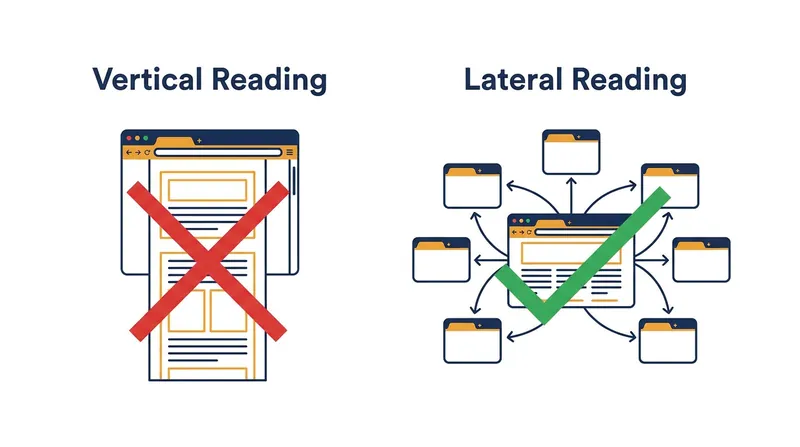 Vertical Reading

Lateral Reading