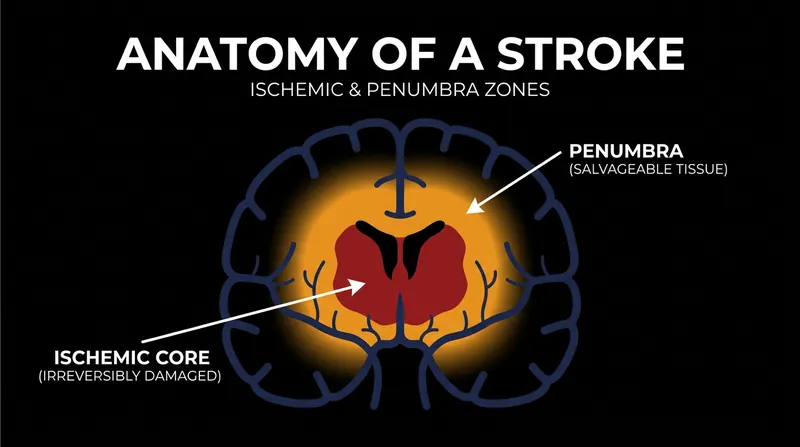 ANATOMY OF A STROKE
ISCHEMIC & PENUMBRA ZONES

PENUMBRA
(SALVAGEABLE TISSUE)

ISCHEMIC CORE
(IRREVERSIBLY DAMAGED)