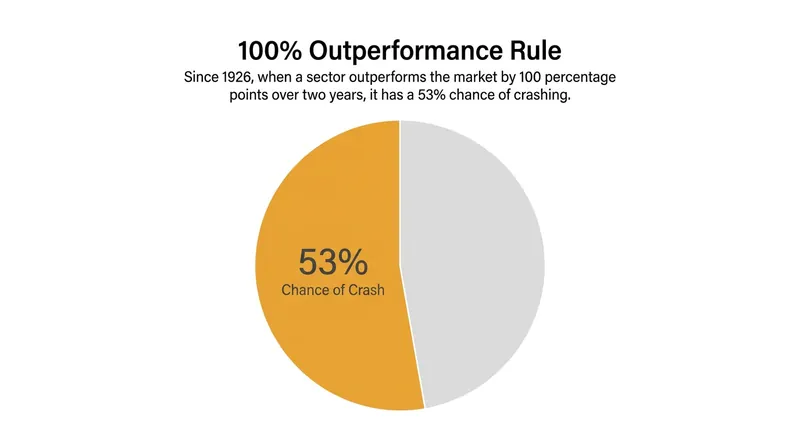 100% Outperformance Rule

Since 1926, when a sector outperforms the market by 100 percentage points over two years, it has a 53% chance of crashing.

53%
Chance of Crash