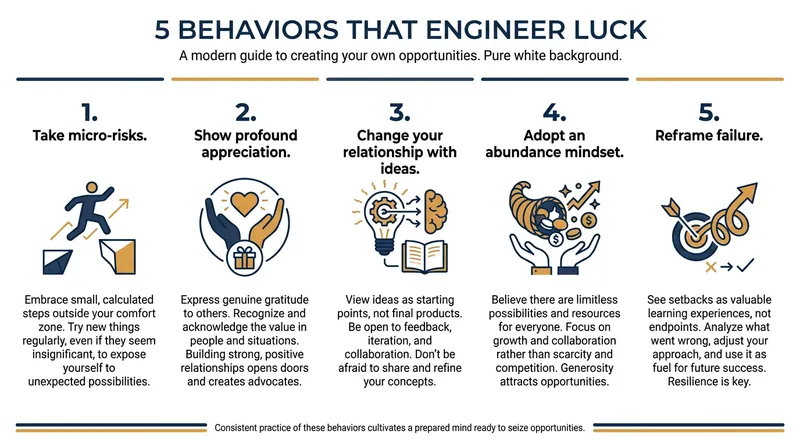 5 BEHAVIORS THAT ENGINEER LUCK

A modern guide to creating your own opportunities. Pure white background.

1.
Take micro-risks.

Embrace small, calculated steps outside your comfort zone. Try new things regularly, even if they seem insignificant, to expose yourself to unexpected possibilities.

2.
Show profound appreciation.

Express genuine gratitude to others. Recognize and acknowledge the value in people and situations. Building strong, positive relationships opens doors and creates advocates.

3.
Change your relationship with ideas.

View ideas as starting points, not final products. Be open to feedback, iteration, and collaboration. Don't be afraid to share and refine your concepts.

4.
Adopt an abundance mindset.

Believe there are limitless possibilities and resources for everyone. Focus on growth and collaboration rather than scarcity and competition. Generosity attracts opportunities.

5.
Reframe failure.

See setbacks as valuable learning experiences, not endpoints. Analyze what went wrong, adjust your approach, and use it as fuel for future success. Resilience is key.

Consistent practice of these behaviors cultivates a prepared mind ready to seize opportunities.