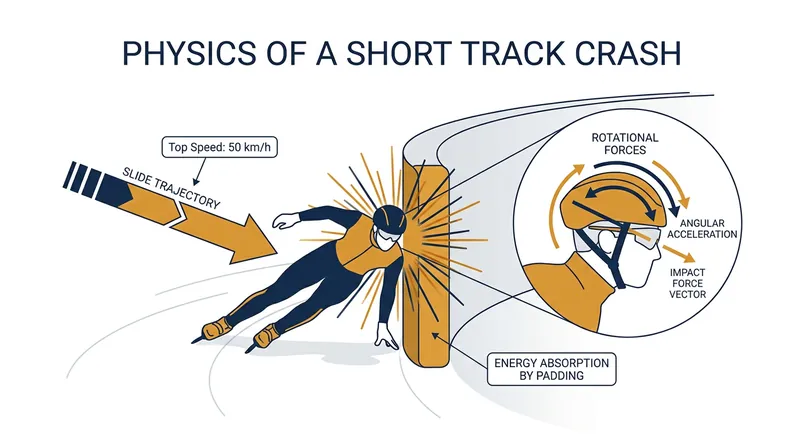 PHYSICS OF A SHORT TRACK CRASH

Top Speed: 50 km/h

SLIDE TRAJECTORY

ROTATIONAL FORCES

ANGULAR ACCELERATION

IMPACT FORCE VECTOR

ENERGY ABSORPTION BY PADDING