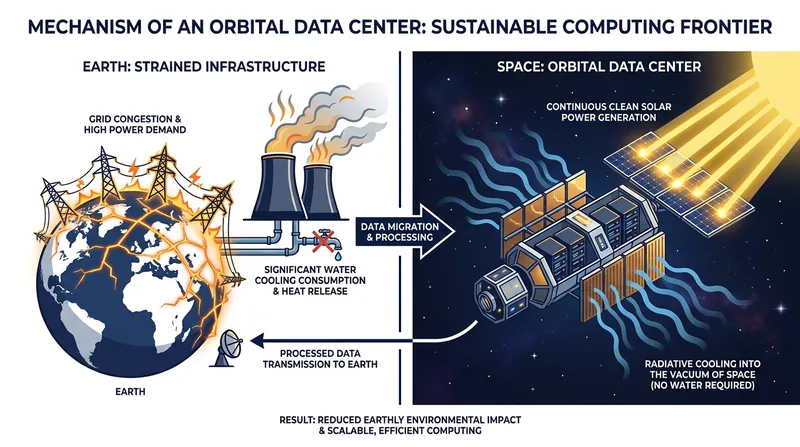 MECHANISM OF AN ORBITAL DATA CENTER: SUSTAINABLE COMPUTING FRONTIER

EARTH: STRAINED INFRASTRUCTURE

GRID CONGESTION & HIGH POWER DEMAND

SIGNIFICANT WATER COOLING CONSUMPTION & HEAT RELEASE

DATA MIGRATION & PROCESSING

PROCESSED DATA TRANSMISSION TO EARTH

EARTH

SPACE: ORBITAL DATA CENTER

CONTINUOUS CLEAN SOLAR POWER GENERATION

RADIATIVE COOLING INTO THE VACUUM OF SPACE (NO WATER REQUIRED)

RESULT: REDUCED EARTHLY ENVIRONMENTAL IMPACT & SCALABLE, EFFICIENT COMPUTING