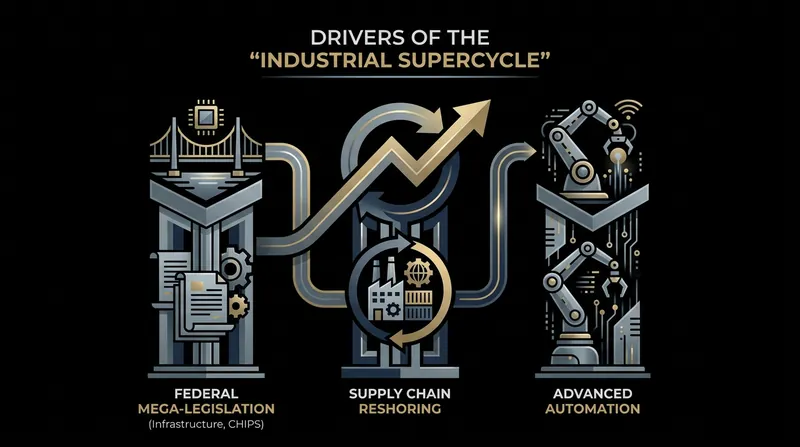 DRIVERS OF THE
"INDUSTRIAL SUPERCYCLE"

FEDERAL
MEGA-LEGISLATION
(Infrastructure, CHIPS)

SUPPLY CHAIN
RESHORING

ADVANCED
AUTOMATION