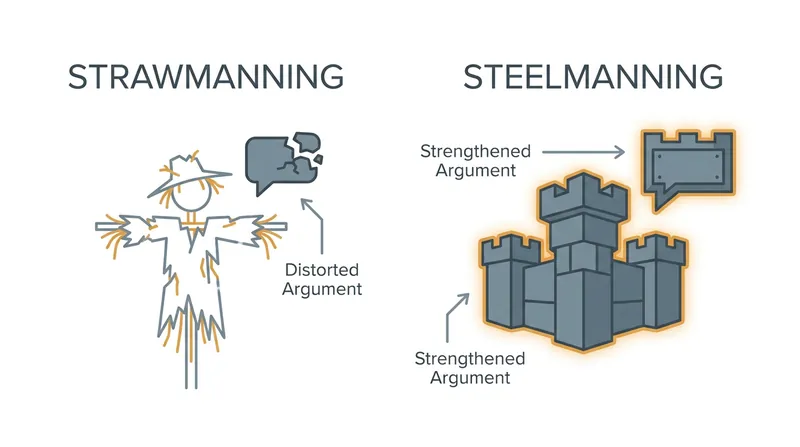 STRAWMANNING

Distorted Argument

STEELMANNING

Strengthened Argument

Strengthened Argument