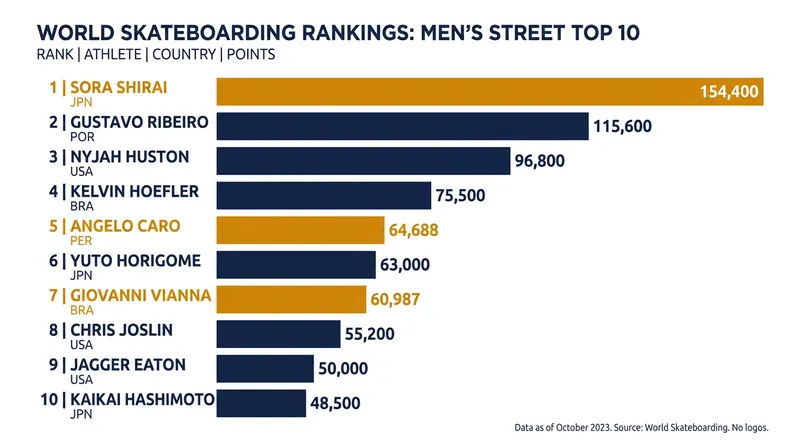 WORLD SKATEBOARDING RANKINGS: MEN'S STREET TOP 10
RANK | ATHLETE | COUNTRY | POINTS

1 | SORA SHIRAI
JPN
154,400

2 | GUSTAVO RIBEIRO
POR
115,600

3 | NYJAH HUSTON
USA
96,800

4 | KELVIN HOEFLER
BRA
75,500

5 | ANGELO CARO
PER
64,688

6 | YUTO HORIGOME
JPN
63,000

7 | GIOVANNI VIANNA
BRA
60,987

8 | CHRIS JOSLIN
USA
55,200

9 | JAGGER EATON
USA
50,000

10 | KAIKAI HASHIMOTO
JPN
48,500

Data as of October 2023. Source: World Skateboarding. No logos.