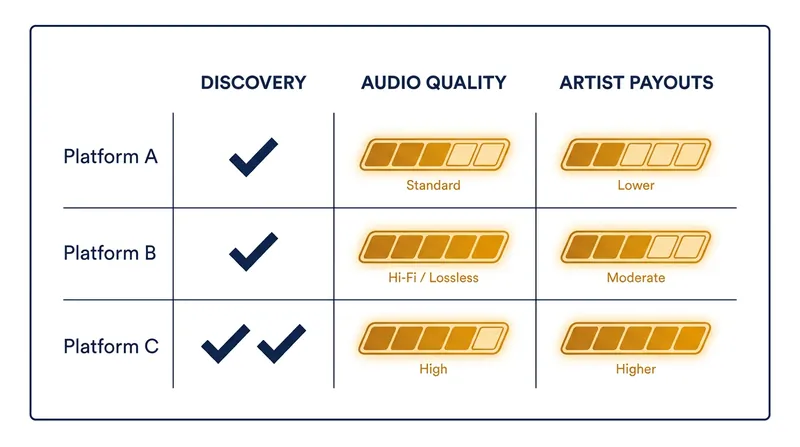 | | DISCOVERY | AUDIO QUALITY | ARTIST PAYOUTS |
|---|---|---|---|
| Platform A | ✓ | Standard | Lower |
| Platform B | ✓ | Hi-Fi / Lossless | Moderate |
| Platform C | ✓ ✓ | High | Higher |