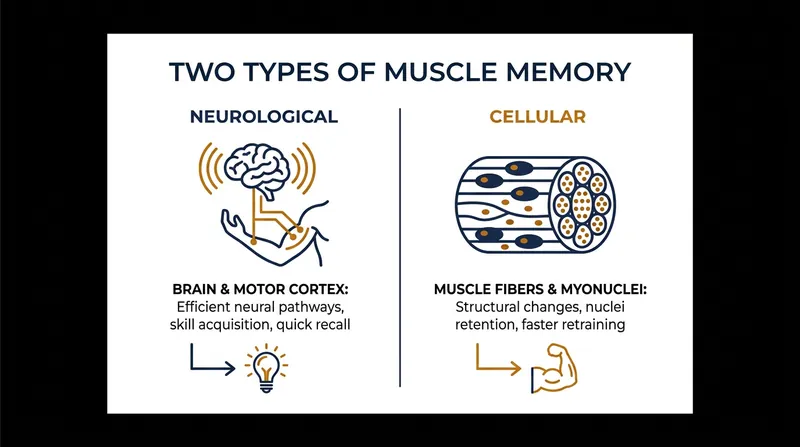 TWO TYPES OF MUSCLE MEMORY

NEUROLOGICAL

BRAIN & MOTOR CORTEX:
Efficient neural pathways, skill acquisition, quick recall

CELLULAR

MUSCLE FIBERS & MYONUCLEI:
Structural changes, nuclei retention, faster retraining