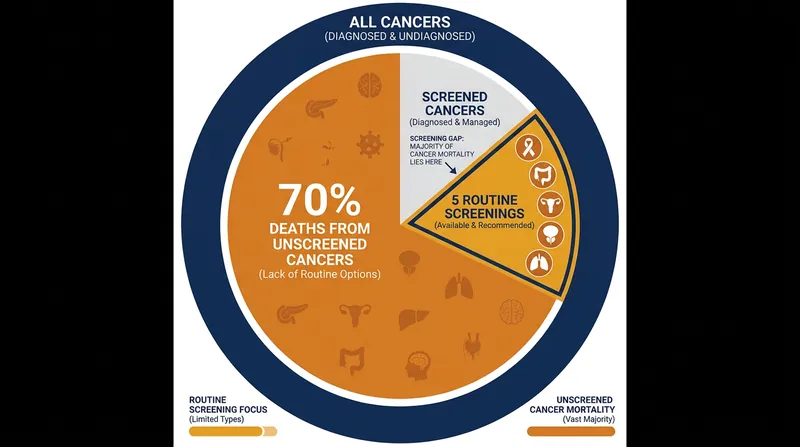 ALL CANCERS
(DIAGNOSED & UNDIAGNOSED)

SCREENED CANCERS
(Diagnosed & Managed)

SCREENING GAP: MAJORITY OF CANCER MORTALITY LIES HERE

5 ROUTINE SCREENINGS
(Available & Recommended)

70%
DEATHS FROM UNSCREENED CANCERS
(Lack of Routine Options)

ROUTINE SCREENING FOCUS
(Limited Types)

UNSCREENED CANCER MORTALITY
(Vast Majority)