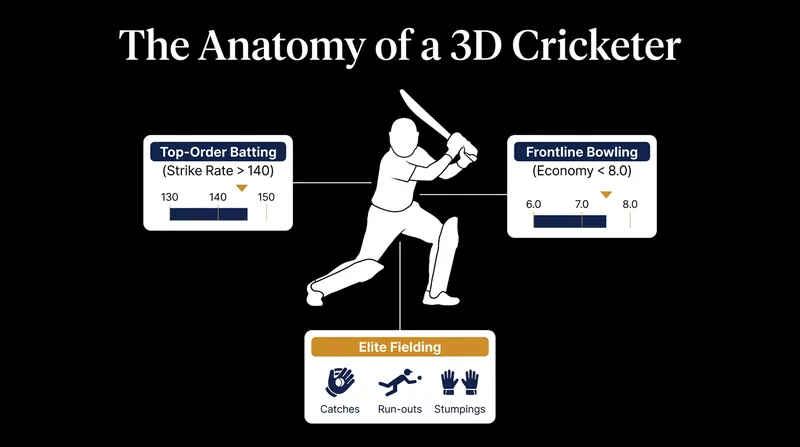 The Anatomy of a 3D Cricketer

Top-Order Batting
(Strike Rate > 140)
130 140 150

Frontline Bowling
(Economy < 8.0)
6.0 7.0 8.0

Elite Fielding
Catches Run-outs Stumpings