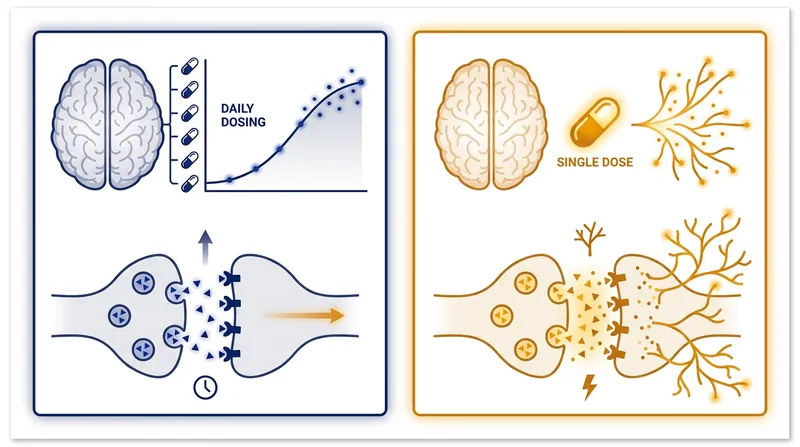 DAILY DOSING

SINGLE DOSE