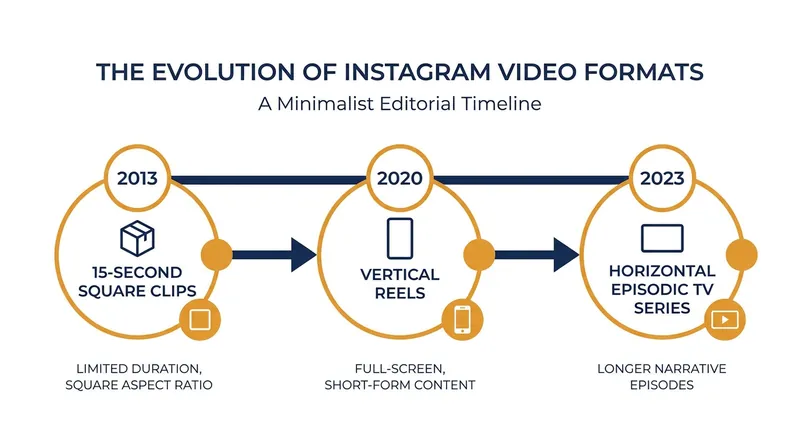 THE EVOLUTION OF INSTAGRAM VIDEO FORMATS
A Minimalist Editorial Timeline

2013
15-SECOND SQUARE CLIPS
LIMITED DURATION, SQUARE ASPECT RATIO

2020
VERTICAL REELS
FULL-SCREEN, SHORT-FORM CONTENT

2023
HORIZONTAL EPISODIC TV SERIES
LONGER NARRATIVE EPISODES