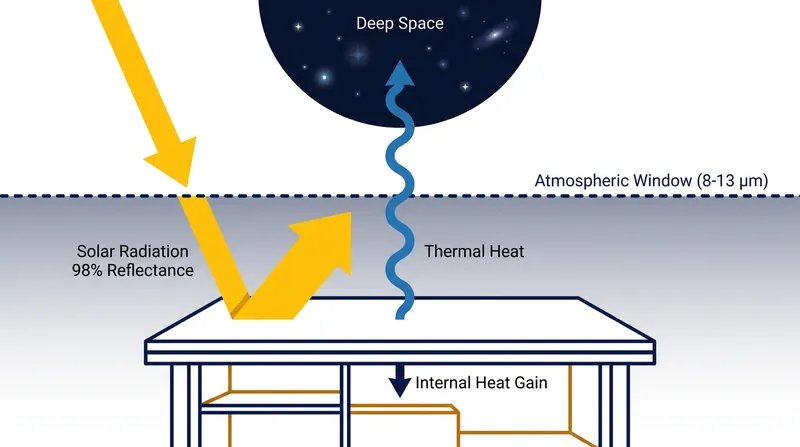 Deep Space

Atmospheric Window (8-13 μm)

Solar Radiation
98% Reflectance

Thermal Heat

Internal Heat Gain