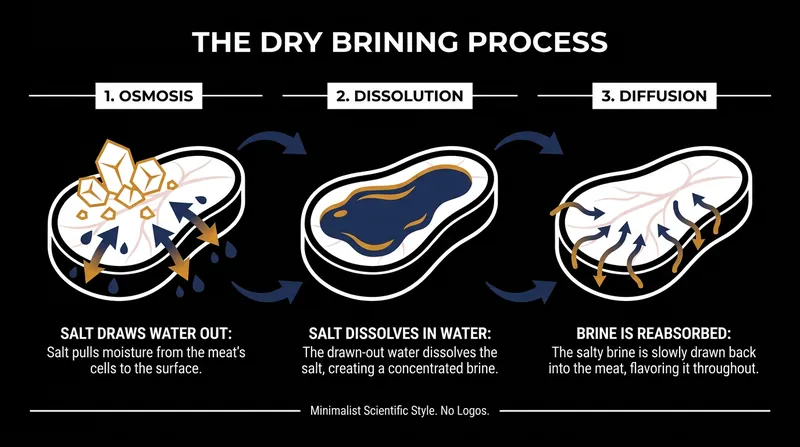 THE DRY BRINING PROCESS

1. OSMOSIS

SALT DRAWS WATER OUT:
Salt pulls moisture from the meat's cells to the surface.

2. DISSOLUTION

SALT DISSOLVES IN WATER:
The drawn-out water dissolves the salt, creating a concentrated brine.

3. DIFFUSION

BRINE IS REABSORBED:
The salty brine is slowly drawn back into the meat, flavoring it throughout.

Minimalist Scientific Style. No Logos.