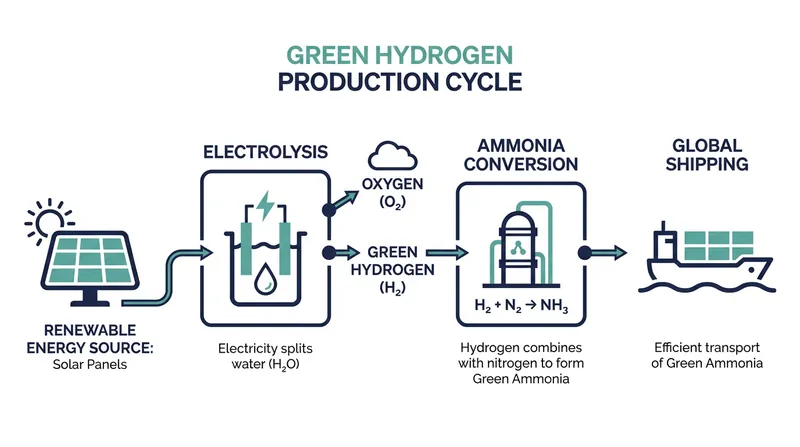 GREEN HYDROGEN
PRODUCTION CYCLE

RENEWABLE ENERGY SOURCE:
Solar Panels

ELECTROLYSIS

Electricity splits water ($H_2O$)

OXYGEN
($O_2$)

GREEN HYDROGEN
($H_2$)

AMMONIA CONVERSION

$H_2 + N_2 \rightarrow NH_3$

Hydrogen combines with nitrogen to form Green Ammonia

GLOBAL SHIPPING

Efficient transport of Green Ammonia