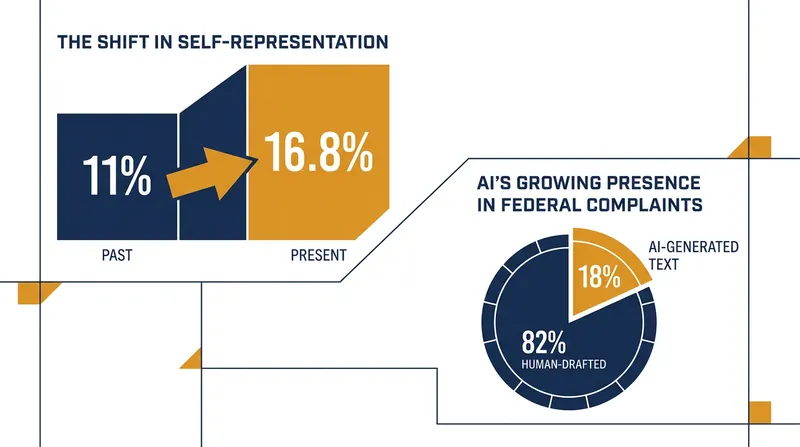 THE SHIFT IN SELF-REPRESENTATION

11%

16.8%

PAST

PRESENT

AI'S GROWING PRESENCE IN FEDERAL COMPLAINTS

18%

AI-GENERATED TEXT

82%

HUMAN-DRAFTED