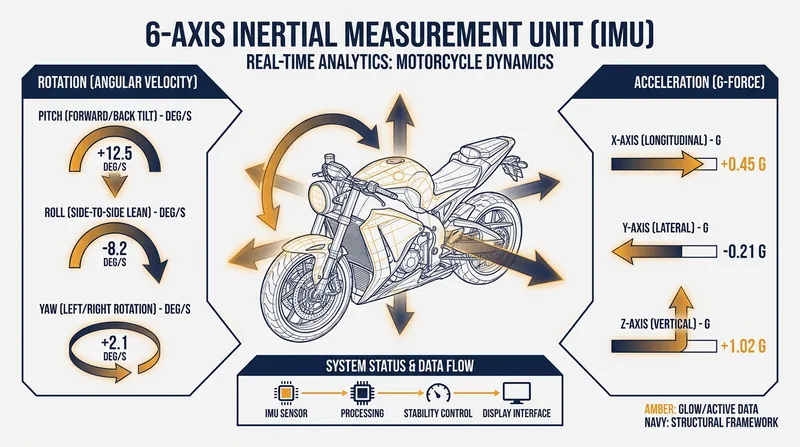 6-AXIS INERTIAL MEASUREMENT UNIT (IMU)
REAL-TIME ANALYTICS: MOTORCYCLE DYNAMICS

ROTATION (ANGULAR VELOCITY)

PITCH (FORWARD/BACK TILT) - DEG/S
+12.5 DEG/S

ROLL (SIDE-TO-SIDE LEAN) - DEG/S
-8.2 DEG/S

YAW (LEFT/RIGHT ROTATION) - DEG/S
+2.1 DEG/S

ACCELERATION (G-FORCE)

X-AXIS (LONGITUDINAL) - G
+0.45 G

Y-AXIS (LATERAL) - G
-0.21 G

Z-AXIS (VERTICAL) - G
+1.02 G

SYSTEM STATUS & DATA FLOW
IMU SENSOR
PROCESSING
STABILITY CONTROL
DISPLAY INTERFACE

AMBER: GLOW/ACTIVE DATA
NAVY: STRUCTURAL FRAMEWORK