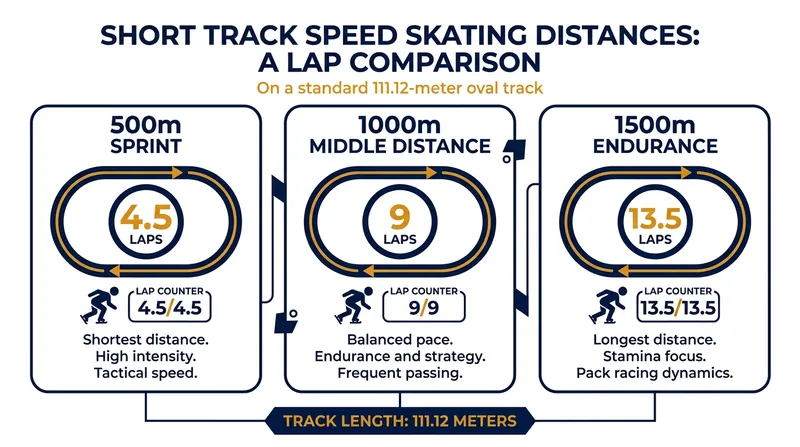 SHORT TRACK SPEED SKATING DISTANCES: A LAP COMPARISON

On a standard 111.12-meter oval track

500m
SPRINT

4.5
LAPS

LAP COUNTER
4.5/4.5

Shortest distance.
High intensity.
Tactical speed.

1000m
MIDDLE DISTANCE

9
LAPS

LAP COUNTER
9/9

Balanced pace.
Endurance and strategy.
Frequent passing.

1500m
ENDURANCE

13.5
LAPS

LAP COUNTER
13.5/13.5

Longest distance.
Stamina focus.
Pack racing dynamics.

TRACK LENGTH: 111.12 METERS